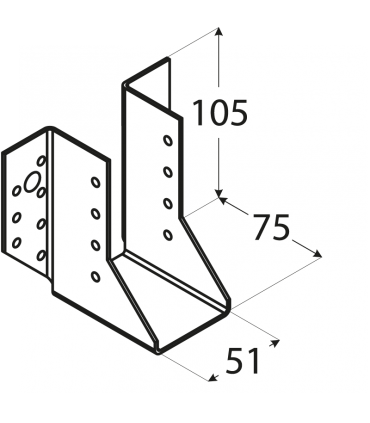 105

75

51